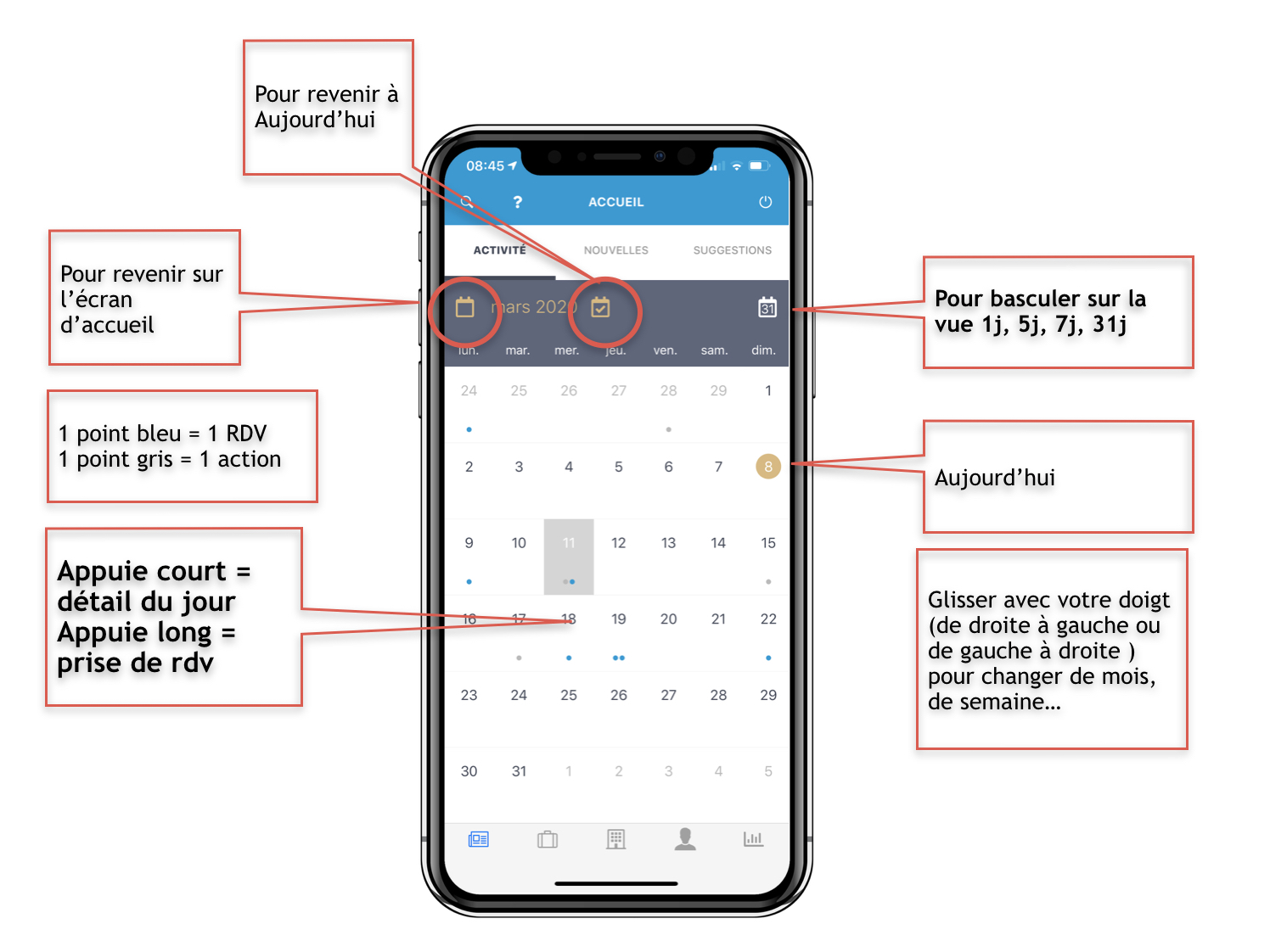 Pour revenir à Aujourd'hui

Pour revenir sur l'écran d'accueil

1 point bleu = 1 RDV
1 point gris = 1 action

Appuie court = détail du jour
Appuie long = prise de rdv

08:45

?

ACCUEIL

ACTIVITÉ

NOUVELLES

SUGGESTIONS

mars 2020

31

| lun. | mar. | mer. | jeu. | ven. | sam. | dim. |
|---|---|---|---|---|---|---|
| 24 | 25 | 26 | 27 | 28 | 29 | 1 |
| 2 | 3 | 4 | 5 | 6 | 7 | 8 |
| 9 | 10 | 11 | 12 | 13 | 14 | 15 |
| 16 | 17 | 18 | 19 | 20 | 21 | 22 |
| 23 | 24 | 25 | 26 | 27 | 28 | 29 |
| 30 | 31 | 1 | 2 | 3 | 4 | 5 |

Pour basculer sur la vue 1j, 5j, 7j, 31j

Aujourd'hui

Glisser avec votre doigt (de droite à gauche ou de gauche à droite ) pour changer de mois, de semaine…